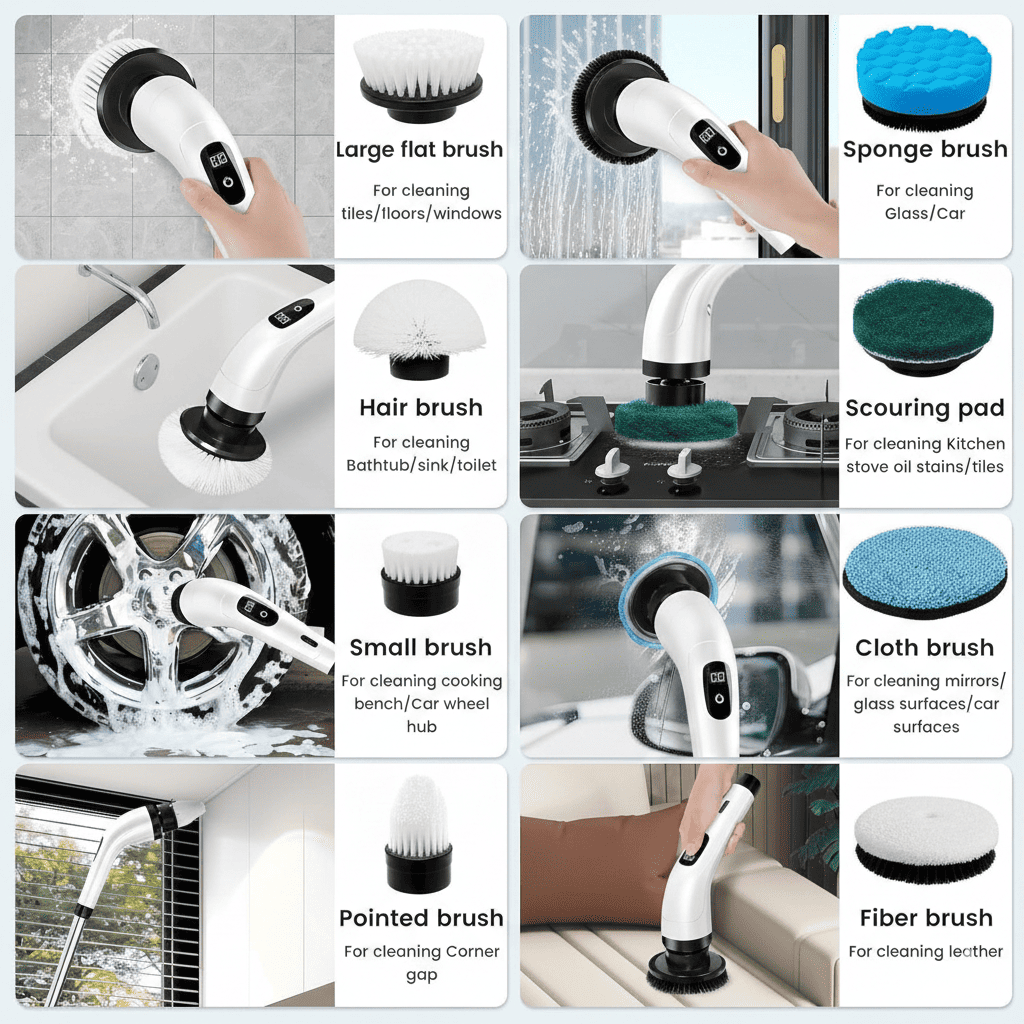 Large flat brush
For cleaning tiles/floors/windows

Sponge brush
For cleaning Glass/Car

Hair brush
For cleaning Bathtub/sink/toilet

Scouring pad
For cleaning Kitchen stove oil stains/tiles

Small brush
For cleaning cooking bench/Car wheel hub

Cloth brush
For cleaning mirrors/ glass surfaces/car surfaces

Pointed brush
For cleaning Corner gap

Fiber brush
For cleaning leather